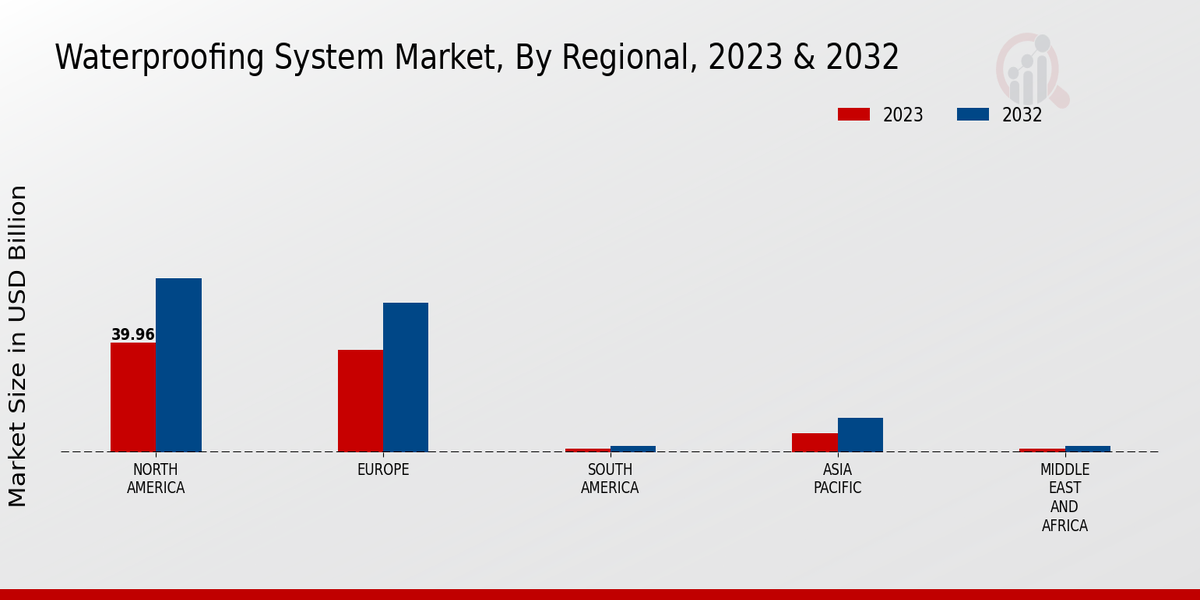 Waterproofing System Market, By Regional, 2023 & 2032

2023
2032

Market Size in USD Billion

39.96

NORTH AMERICA
EUROPE
SOUTH AMERICA
ASIA PACIFIC
MIDDLE EAST AND AFRICA