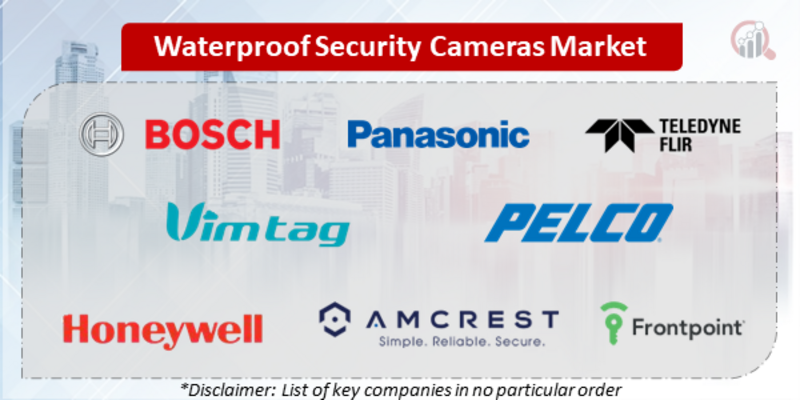 Waterproof Security Cameras Market

BOSCH

Panasonic

TELEDYNE FLIR

Vimtag

PELCO

Honeywell

AMCREST
Simple. Reliable. Secure.

Frontpoint

*Disclaimer: List of key companies in no particular order