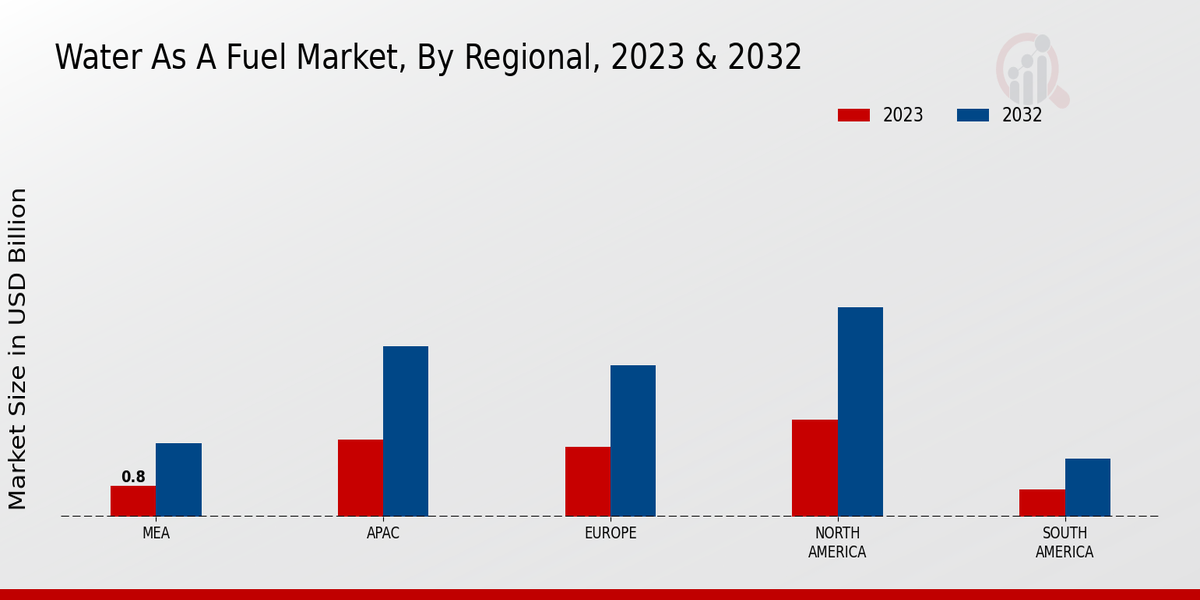 Water As A Fuel Market, By Regional, 2023 & 2032

2023
2032

Market Size in USD Billion

0.8

MEA
APAC
EUROPE
NORTH AMERICA
SOUTH AMERICA