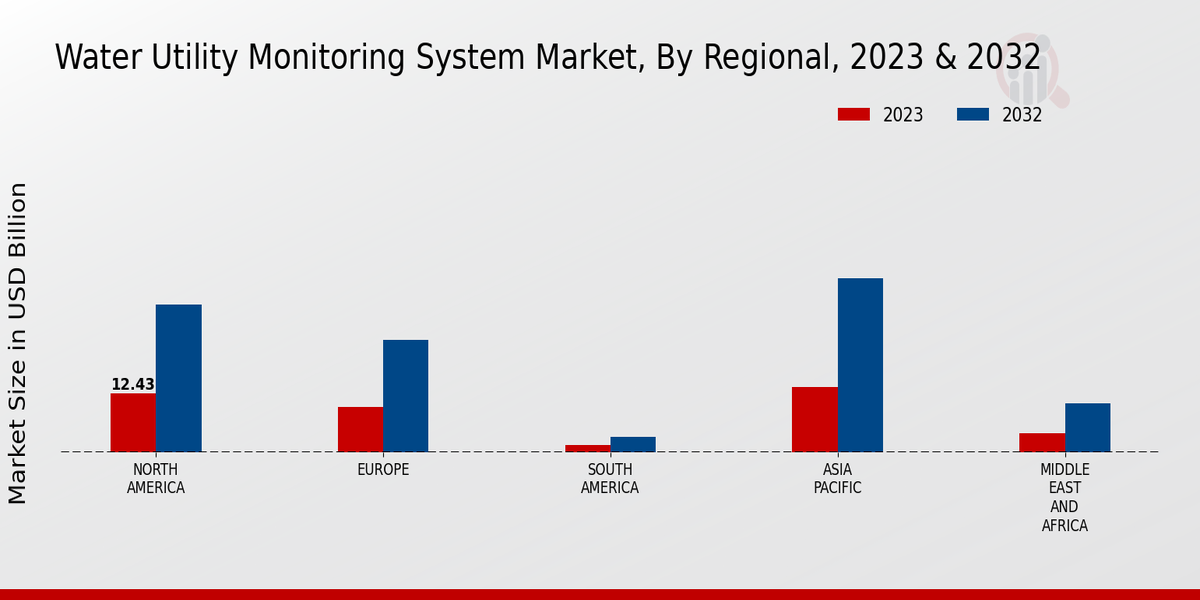 Water Utility Monitoring System Market, By Regional, 2023 & 2032

2023
2032

Market Size in USD Billion

12.43

NORTH AMERICA
EUROPE
SOUTH AMERICA
ASIA PACIFIC
MIDDLE EAST AND AFRICA