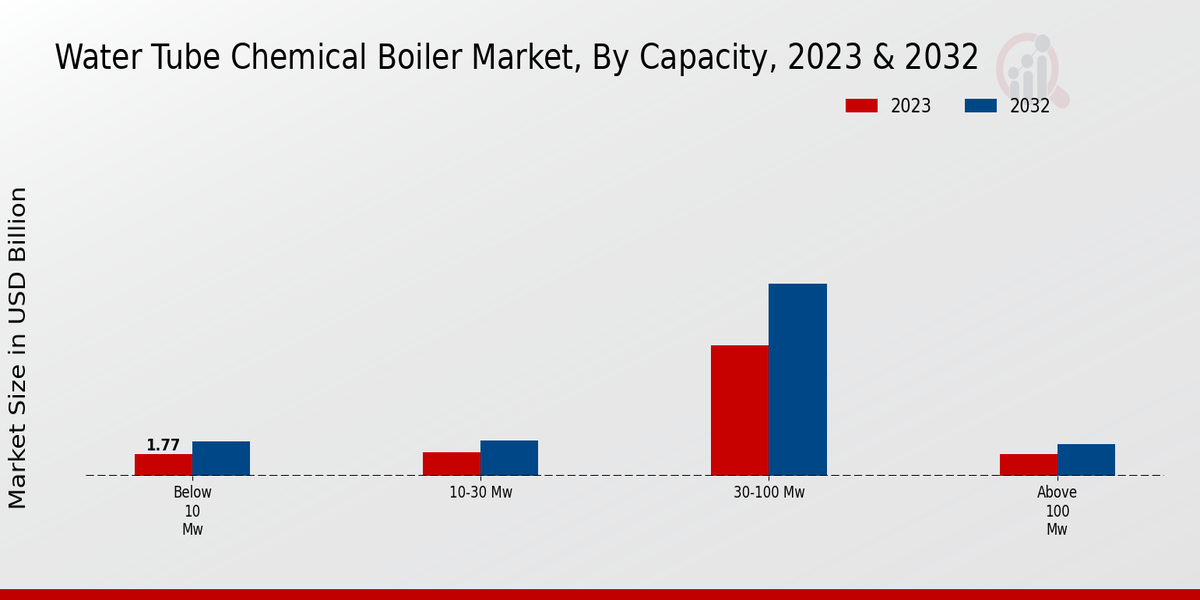 Water Tube Chemical Boiler Market, By Capacity, 2023 & 2032

2023
2032

Market Size in USD Billion

1.77

Below 10 Mw
10-30 Mw
30-100 Mw
Above 100 Mw