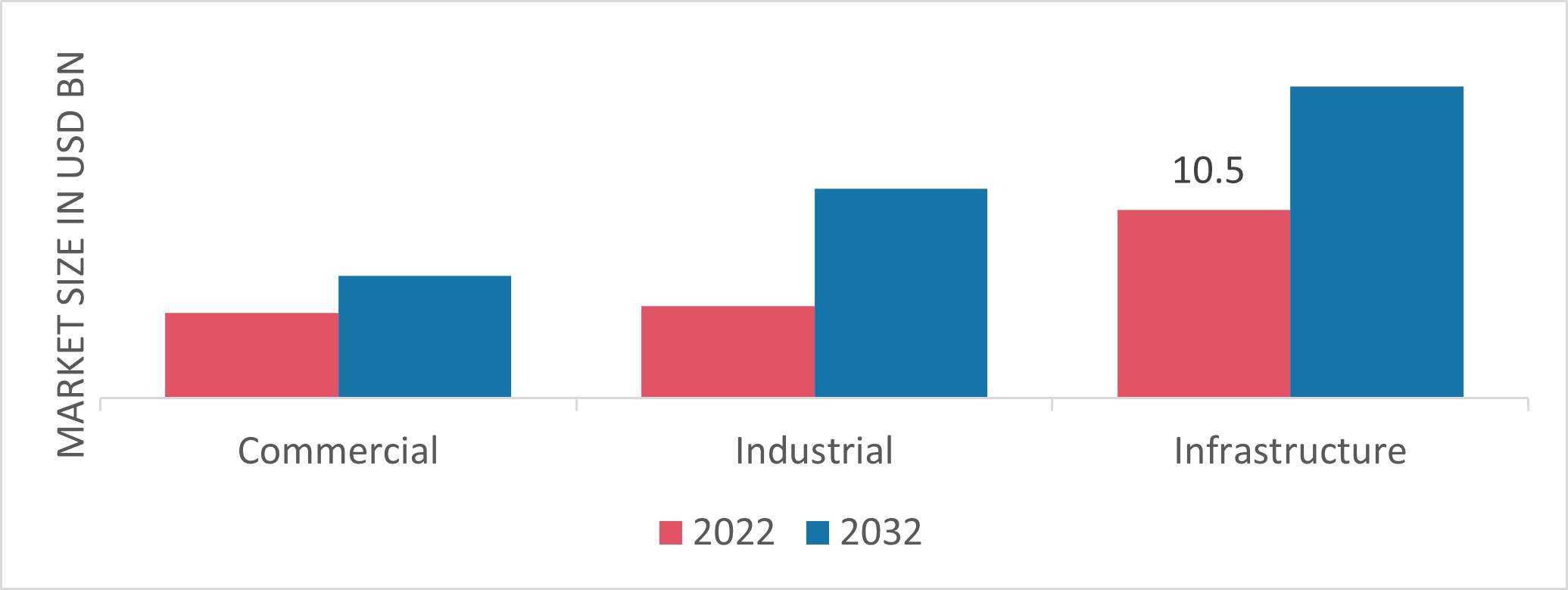 MARKET SIZE IN USD BN

10.5

Commercial

Industrial

Infrastructure

2022 2032