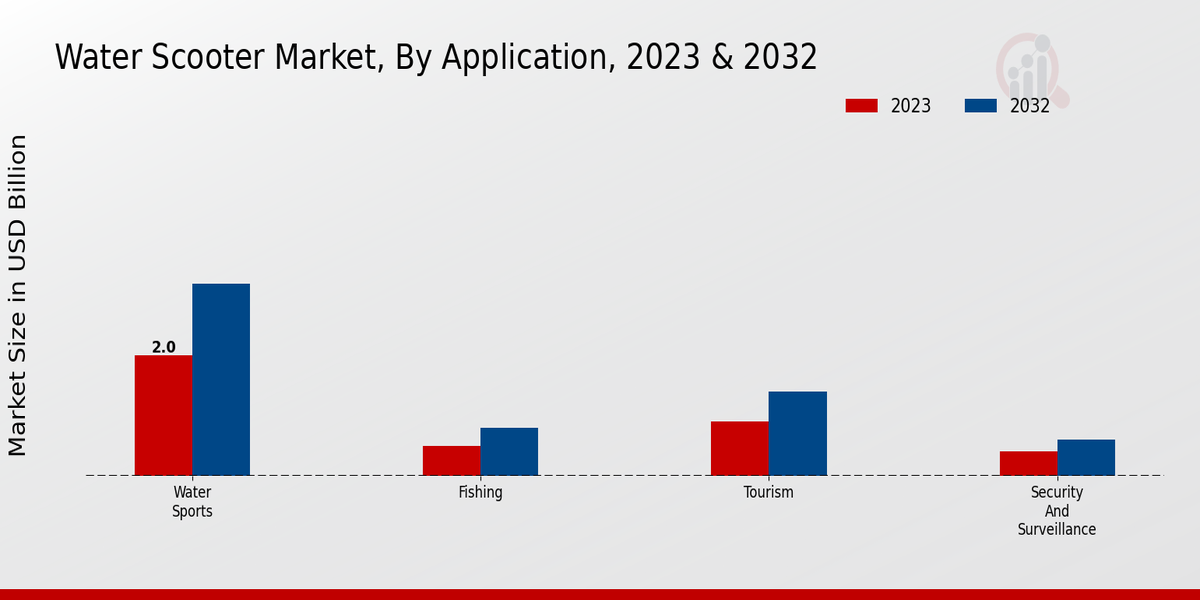 Water Scooter Market, By Application, 2023 & 2032

2023
2032

Market Size in USD Billion

2.0

Water Sports

Fishing

Tourism

Security And Surveillance