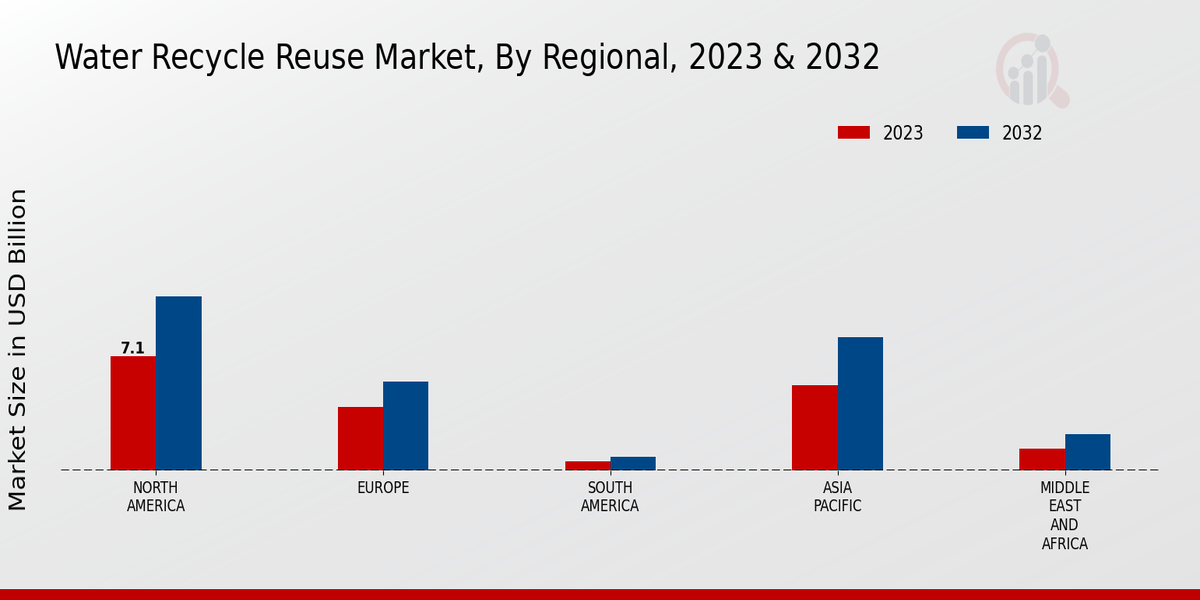 Water Recycle Reuse Market, By Regional, 2023 & 2032

2023
2032

Market Size in USD Billion

7.1

NORTH AMERICA
EUROPE
SOUTH AMERICA
ASIA PACIFIC
MIDDLE EAST AND AFRICA