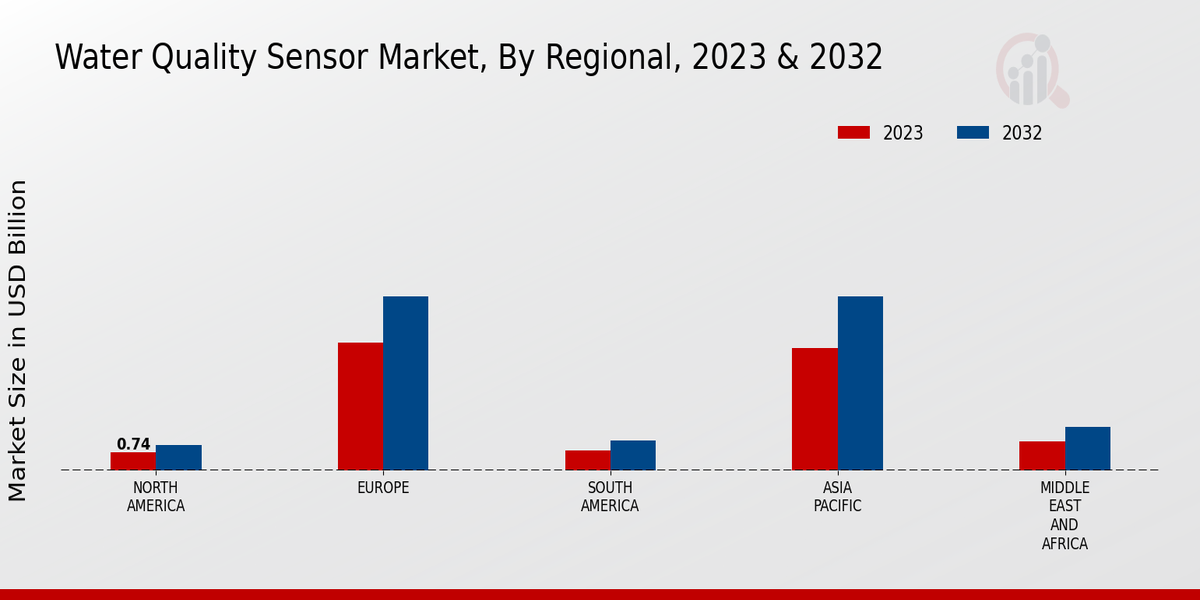 Water Quality Sensor Market, By Regional, 2023 & 2032

2023
2032

Market Size in USD Billion

0.74

NORTH AMERICA
EUROPE
SOUTH AMERICA
ASIA PACIFIC
MIDDLE EAST AND AFRICA