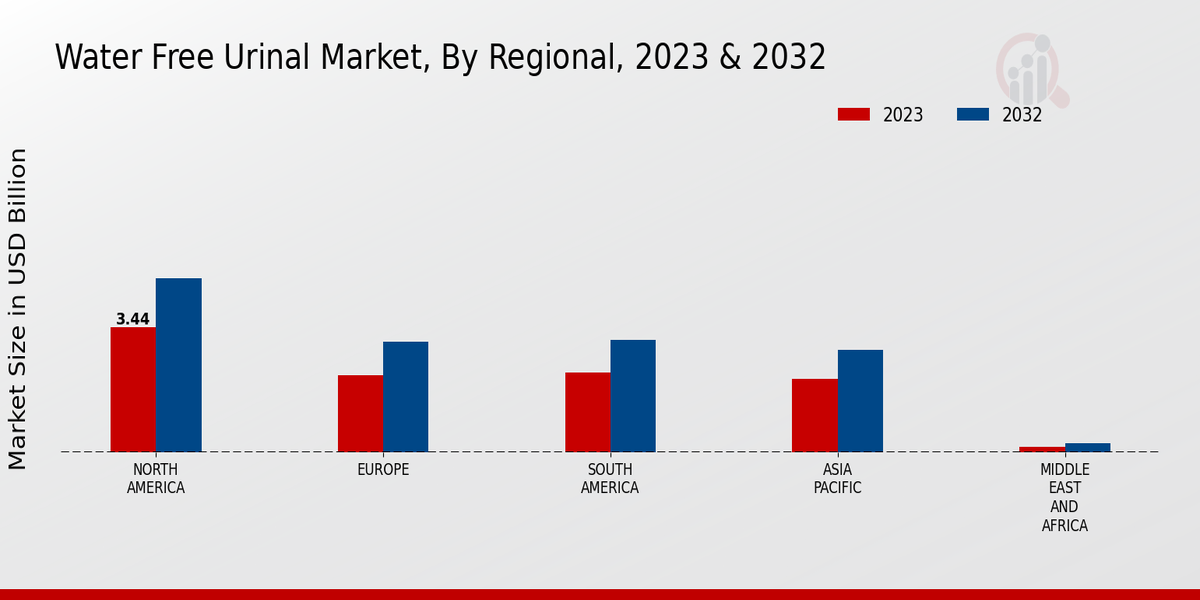 Water Free Urinal Market, By Regional, 2023 & 2032

2023
2032

Market Size in USD Billion

3.44

NORTH AMERICA
EUROPE
SOUTH AMERICA
ASIA PACIFIC
MIDDLE EAST AND AFRICA