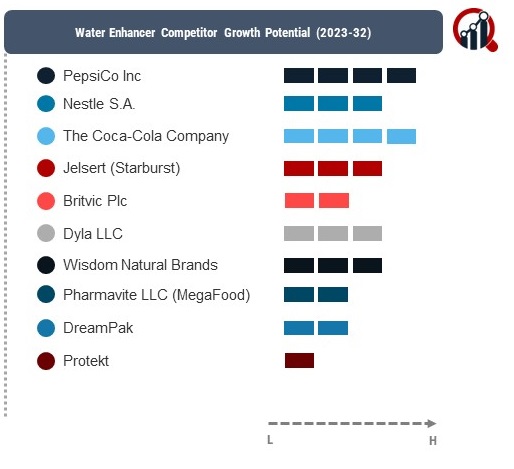 Water Enhancer Competitor Growth Potential (2023-32)

PepsiCo Inc

Nestle S.A.

The Coca-Cola Company

Jelsert (Starburst)

Britvic Plc

Dyla LLC

Wisdom Natural Brands

Pharmavite LLC (MegaFood)

DreamPak

Protekt

L

H