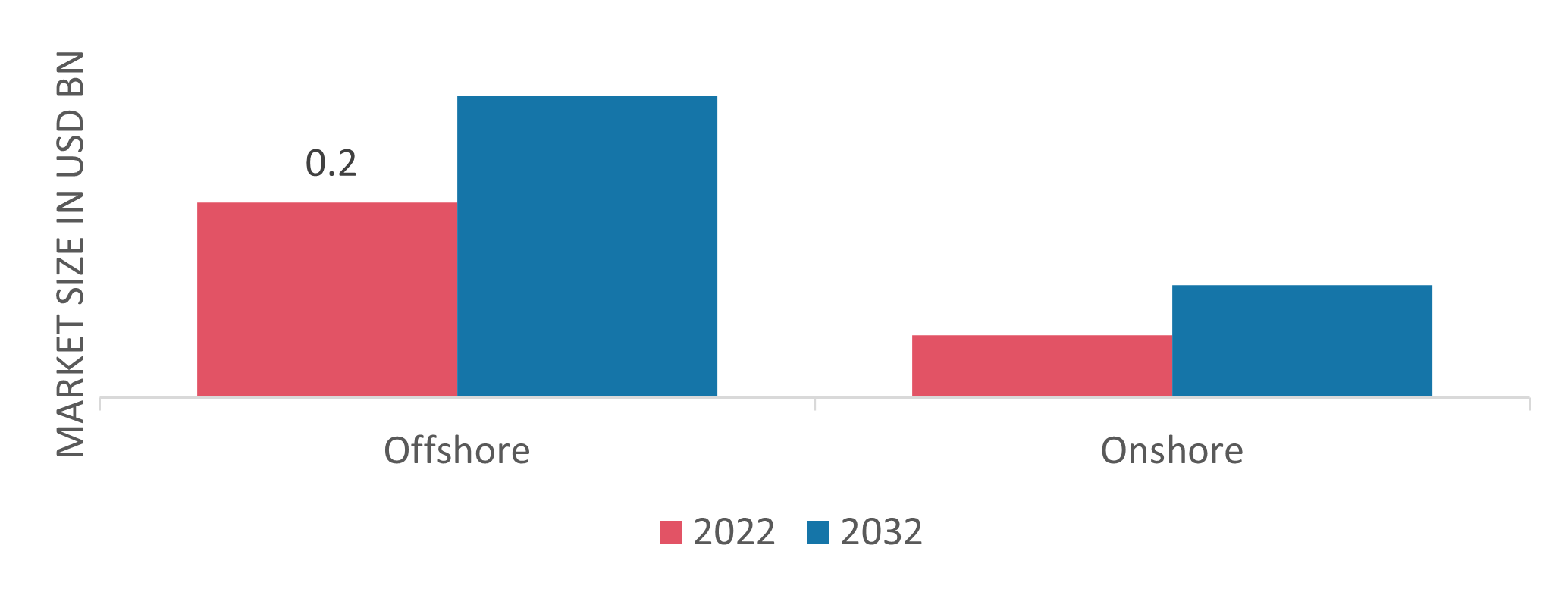 MARKET SIZE IN USD BN

0.2

Offshore

Onshore

2022 2032