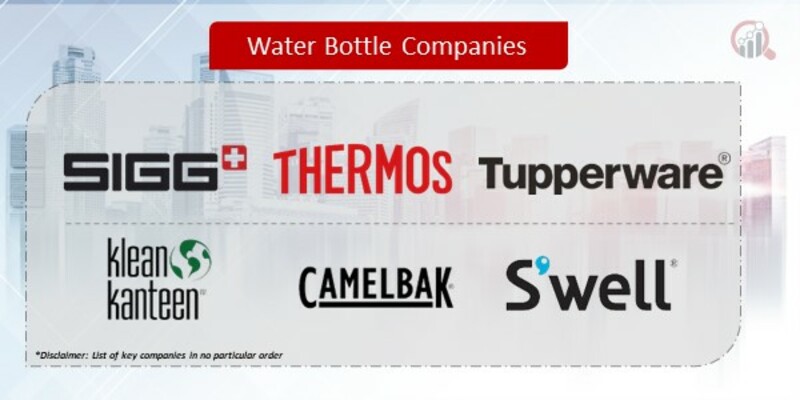 Water Bottle Companies

SIGG

THERMOS

Tupperware®

klean kanteen®

CAMELBAK

S'well®

*Disclaimer: List of key companies in no particular order