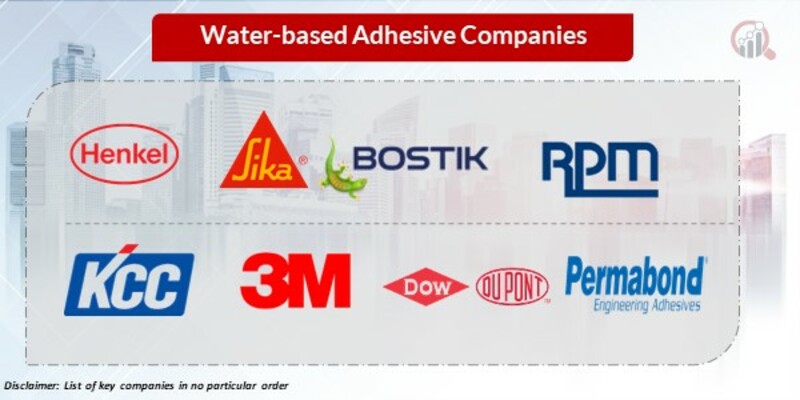 Water-based Adhesive Companies

Henkel

Sika®

BOSTIK

RPM

KCC

3M

DOW

DUPONT™

Permabond®
Engineering Adhesives

Disclaimer: List of key companies in no particular order