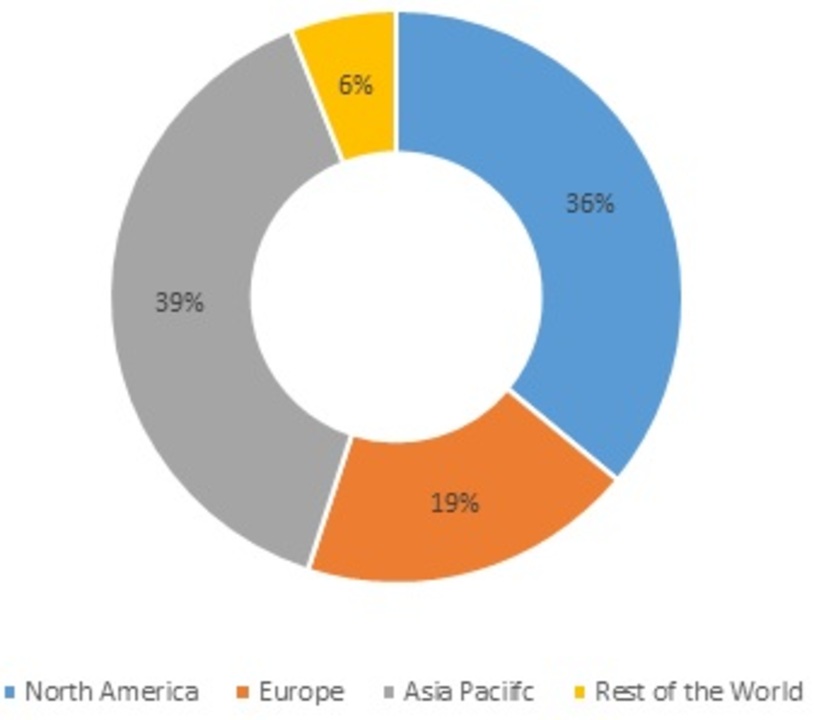 6%

36%

39%

19%

North America Europe Asia Paciifc Rest of the World