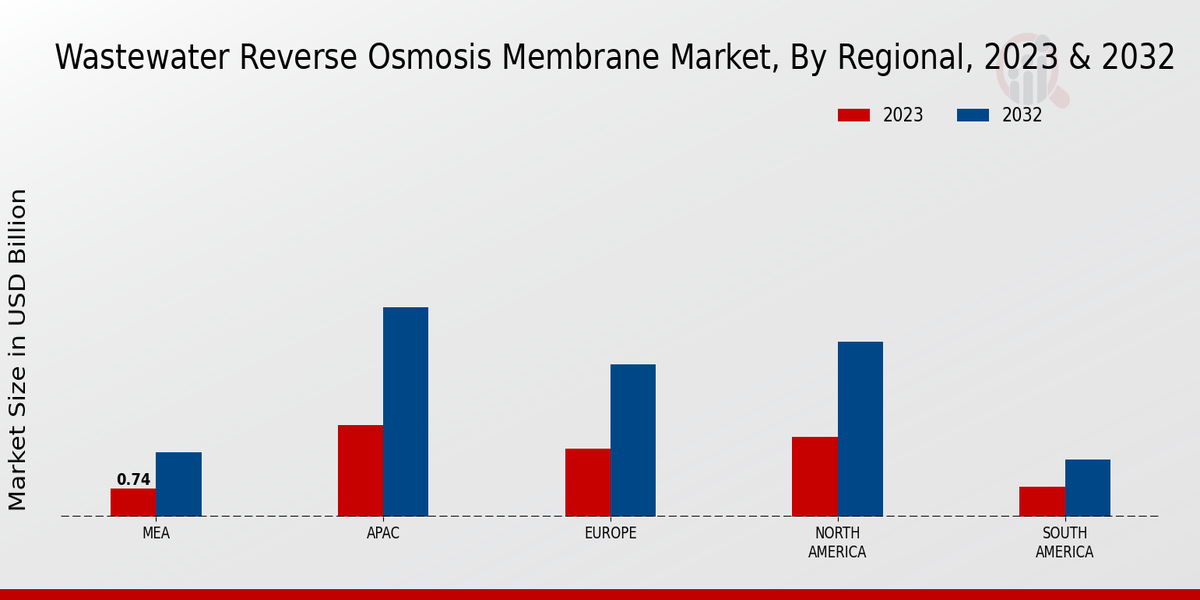 Wastewater Reverse Osmosis Membrane Market, By Regional, 2023 & 2032

2023
2032

Market Size in USD Billion

0.74

MEA
APAC
EUROPE
NORTH AMERICA
SOUTH AMERICA