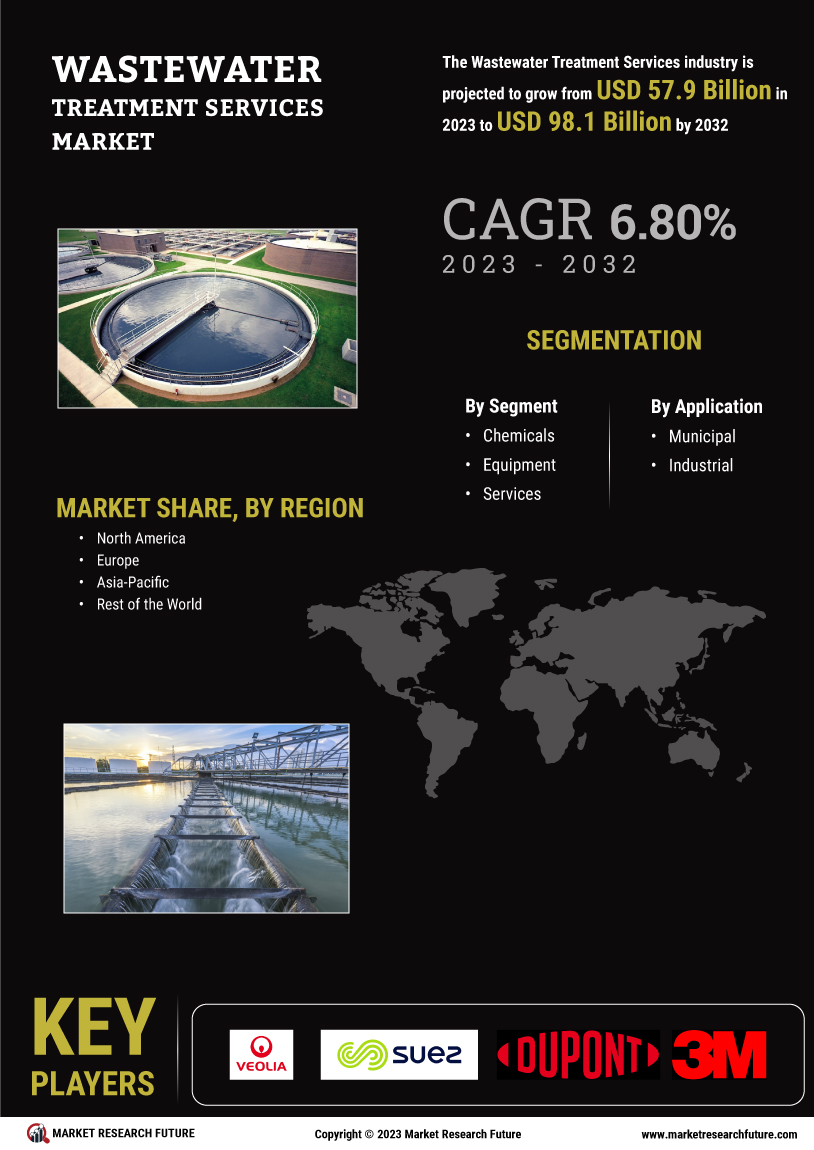 WASTEWATER TREATMENT SERVICES MARKET

The Wastewater Treatment Services industry is projected to grow from USD 57.9 Billion in 2023 to USD 98.1 Billion by 2032

CAGR 6.80%
2023 - 2032

SEGMENTATION

By Segment
• Chemicals
• Equipment
• Services

By Application
• Municipal
• Industrial

MARKET SHARE, BY REGION
• North America
• Europe
• Asia-Pacific
• Rest of the World

KEY PLAYERS

VEOLIA

SUEZ

DUPONT

3M

MARKET RESEARCH FUTURE

Copyright © 2023 Market Research Future

www.marketresearchfuture.com