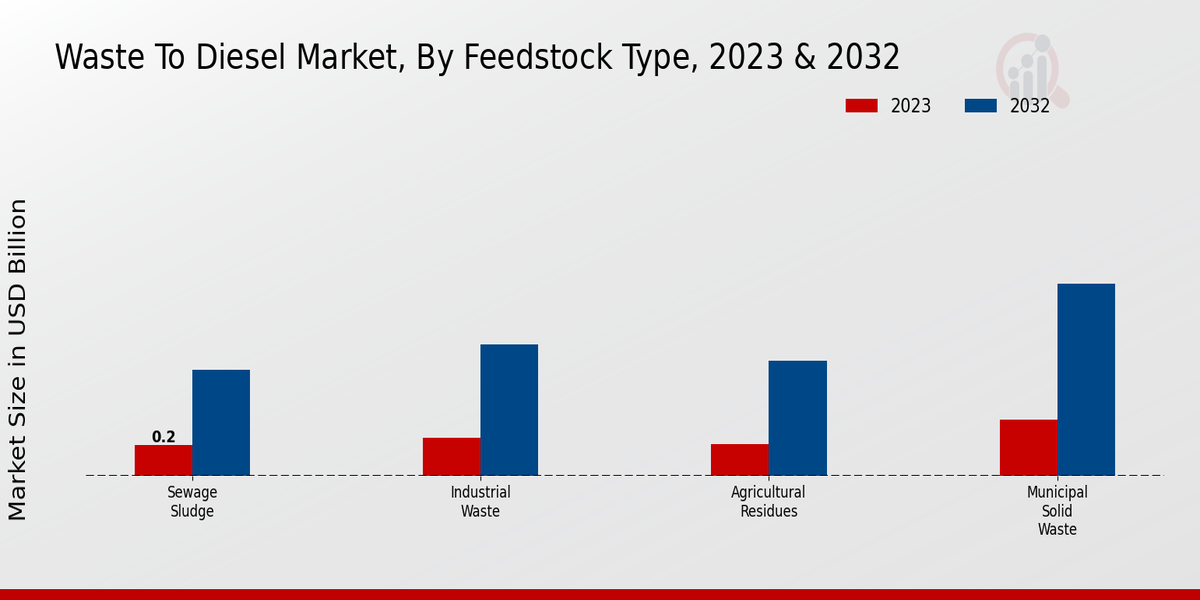 Waste To Diesel Market, By Feedstock Type, 2023 & 2032

2023
2032

Market Size in USD Billion

0.2

Sewage Sludge
Industrial Waste
Agricultural Residues
Municipal Solid Waste