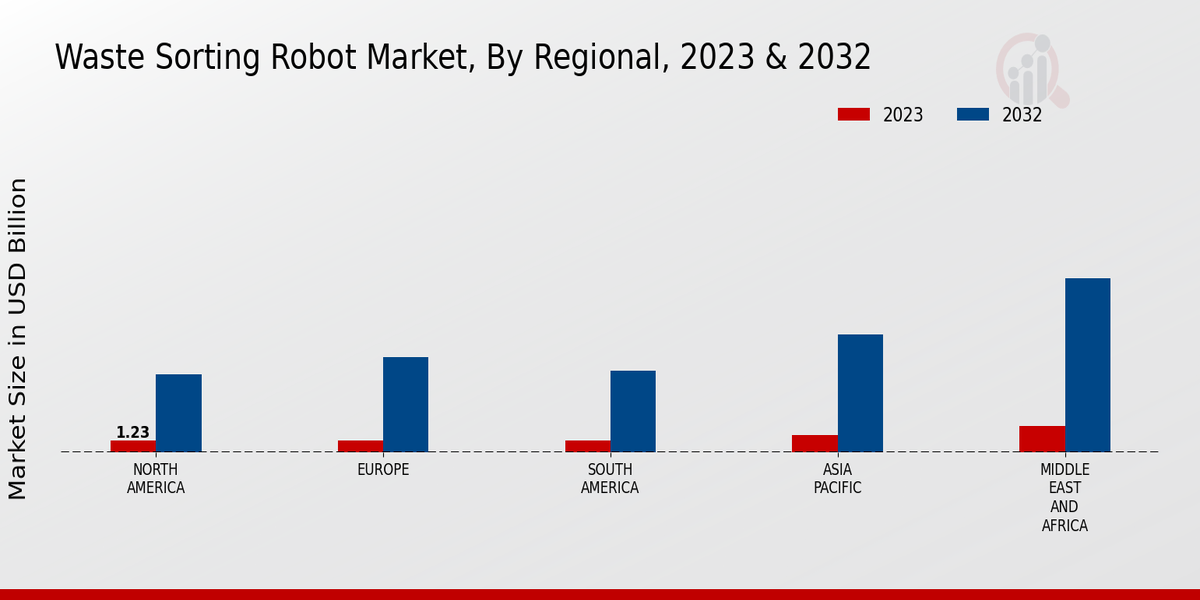 Waste Sorting Robot Market, By Regional, 2023 & 2032

2023
2032

Market Size in USD Billion

1.23

NORTH AMERICA
EUROPE
SOUTH AMERICA
ASIA PACIFIC
MIDDLE EAST AND AFRICA