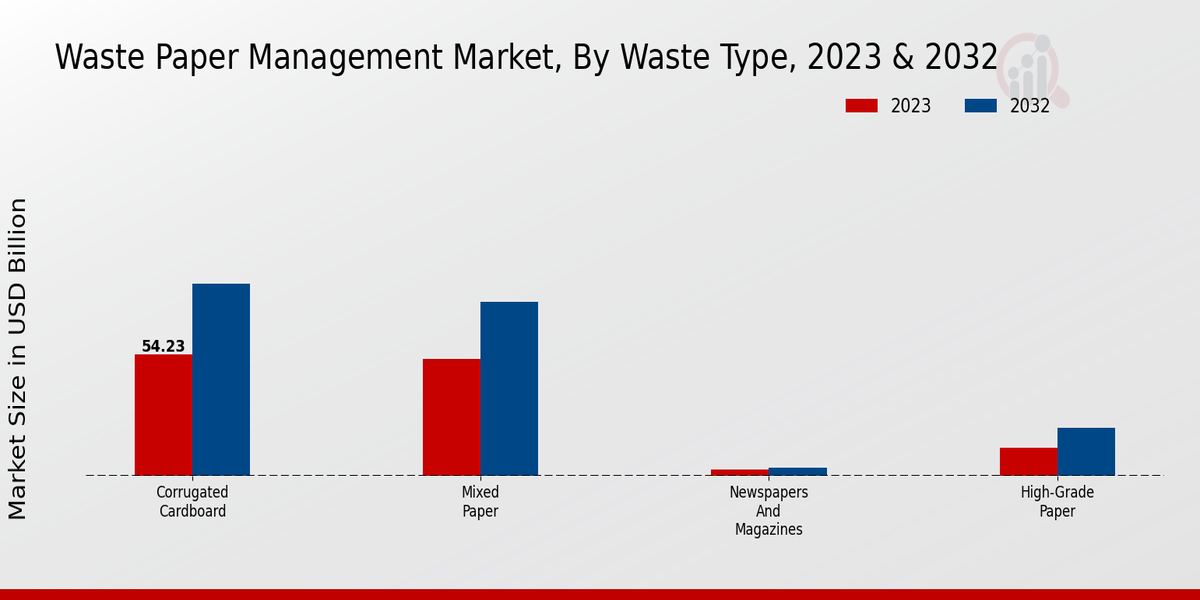 Waste Paper Management Market, By Waste Type, 2023 & 2032

2023
2032

Market Size in USD Billion

54.23

Corrugated Cardboard

Mixed Paper

Newspapers And Magazines

High-Grade Paper