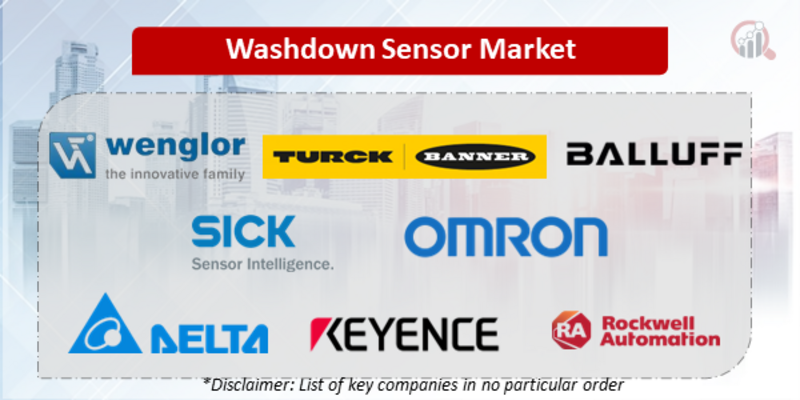 Washdown Sensor Market

wenglor
the innovative family

TURCK BANNER

BALLUFF

SICK
Sensor Intelligence.

OMRON

DELTA

KEYENCE

RA Rockwell Automation

*Disclaimer: List of key companies in no particular order