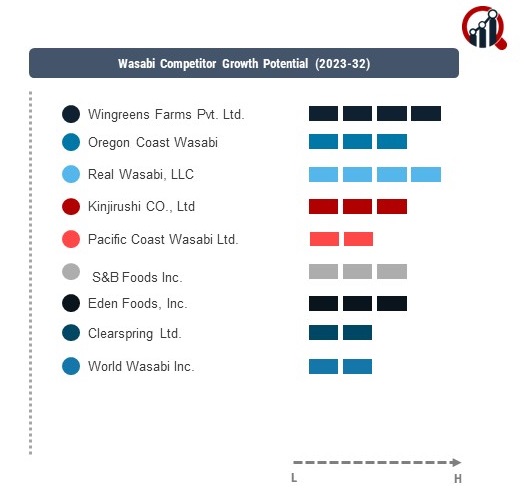 Wasabi Competitor Growth Potential (2023-32)

Wingreens Farms Pvt. Ltd.
Oregon Coast Wasabi
Real Wasabi, LLC
Kinjirushi CO., Ltd
Pacific Coast Wasabi Ltd.
S&B Foods Inc.
Eden Foods, Inc.
Clearspring Ltd.
World Wasabi Inc.

L
H