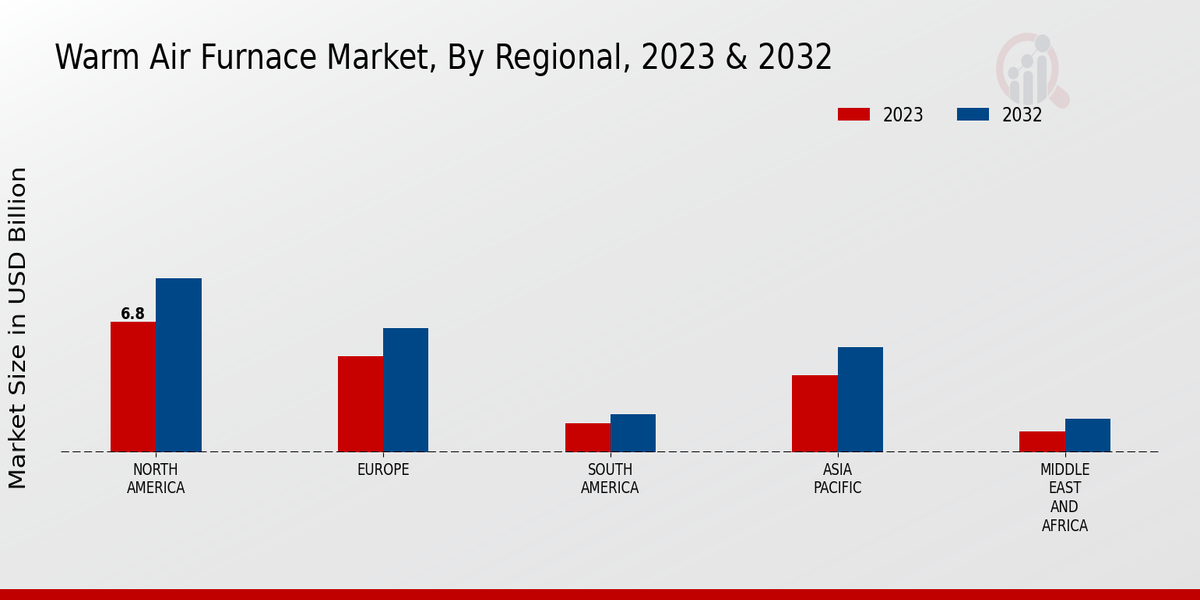 Warm Air Furnace Market, By Regional, 2023 & 2032

2023
2032

Market Size in USD Billion

6.8

NORTH AMERICA
EUROPE
SOUTH AMERICA
ASIA PACIFIC
MIDDLE EAST AND AFRICA