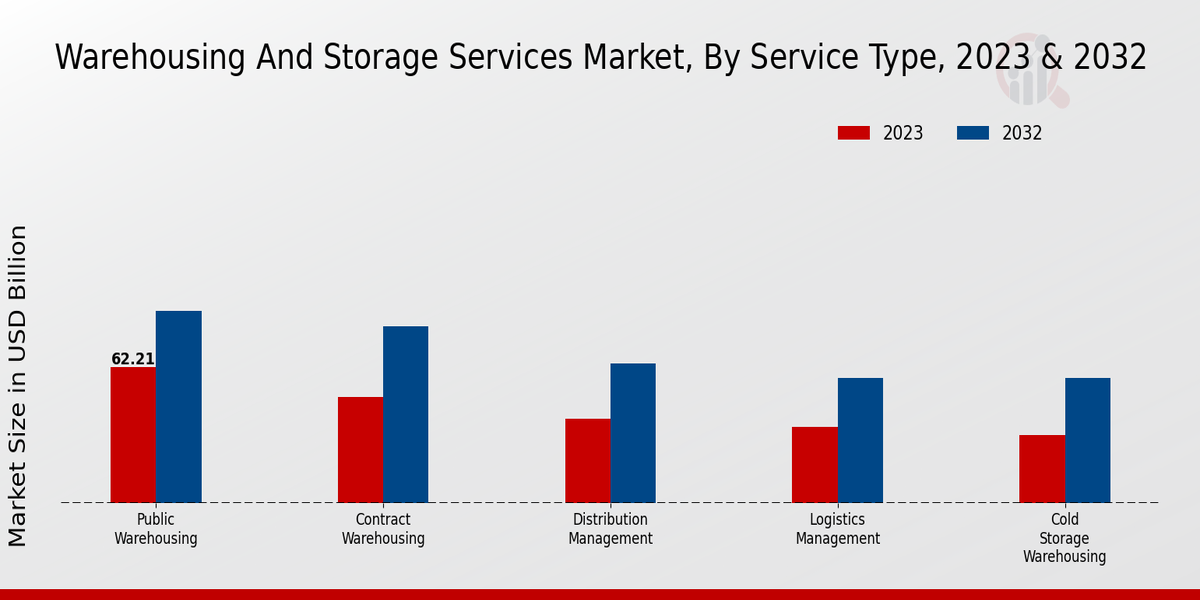 Warehousing And Storage Services Market, By Service Type, 2023 & 2032

2023
2032

Market Size in USD Billion

62.21

Public Warehousing
Contract Warehousing
Distribution Management
Logistics Management
Cold Storage Warehousing