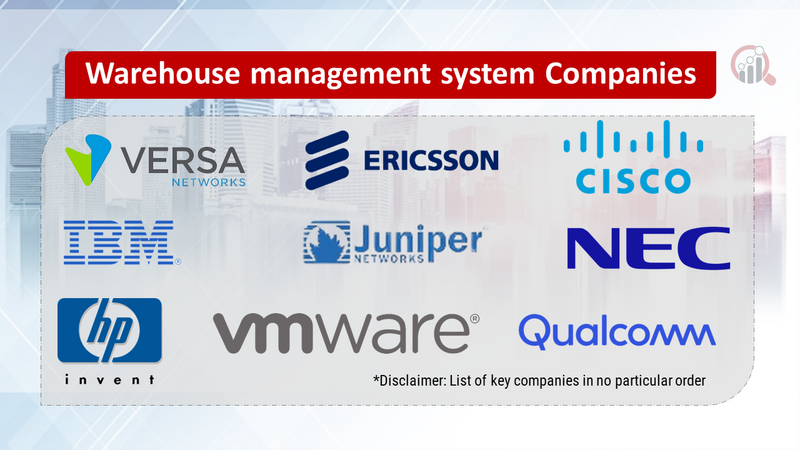 Warehouse management system Companies

VERSA NETWORKS

ERICSSON

CISCO

IBM

Juniper NETWORKS

NEC

hp invent

vmware

Qualcomm

*Disclaimer: List of key companies in no particular order