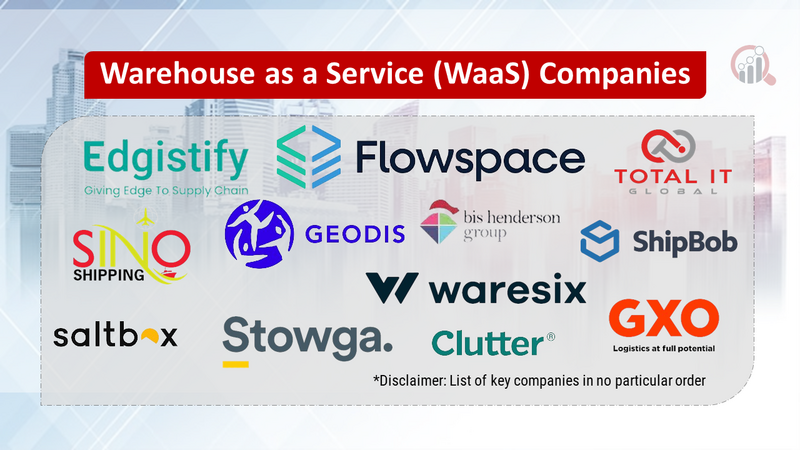 Warehouse as a Service (WaaS) Companies

Edgistify
Giving Edge To Supply Chain

Flowspace

TOTAL IT
GLOBAL

SINO
SHIPPING

GEODIS

bis henderson group

ShipBob

waresix

saltbox

Stowga.

Clutter®

GXO
Logistics at full potential

*Disclaimer: List of key companies in no particular order