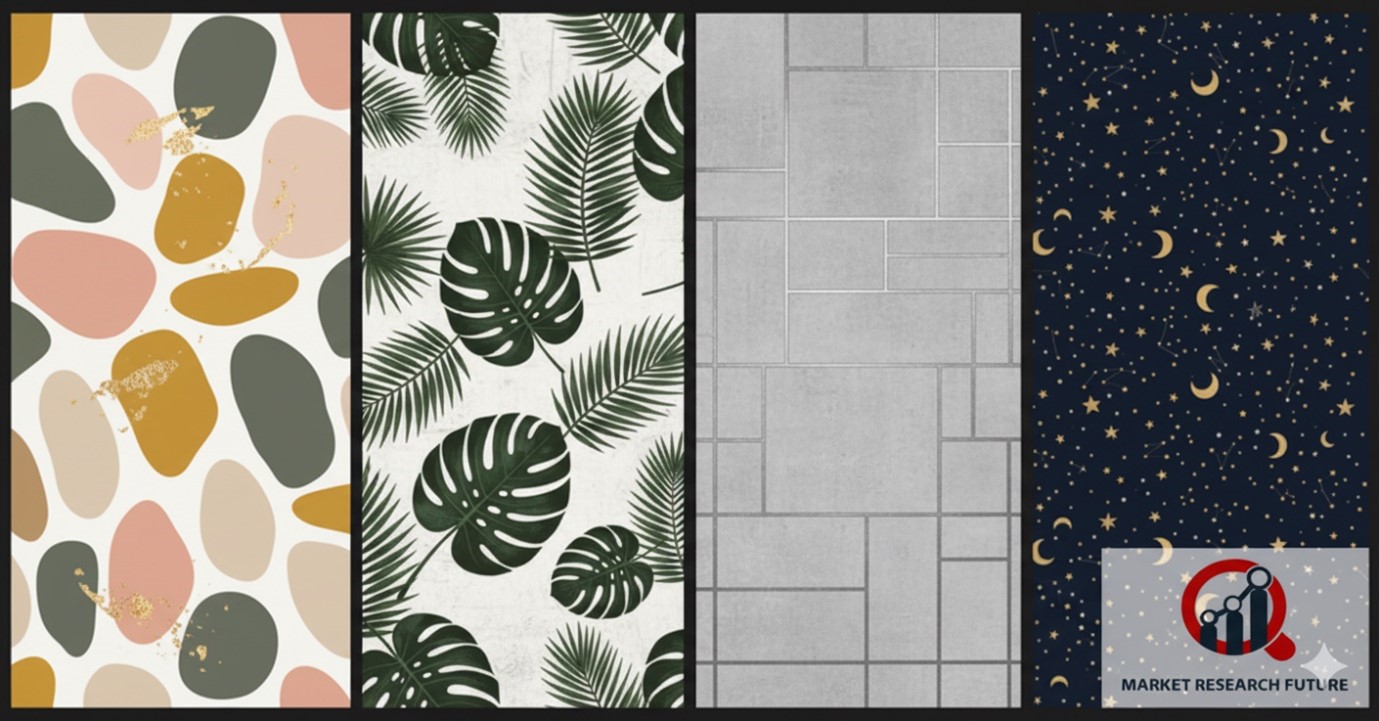 MARKET RESEARCH FUTURE