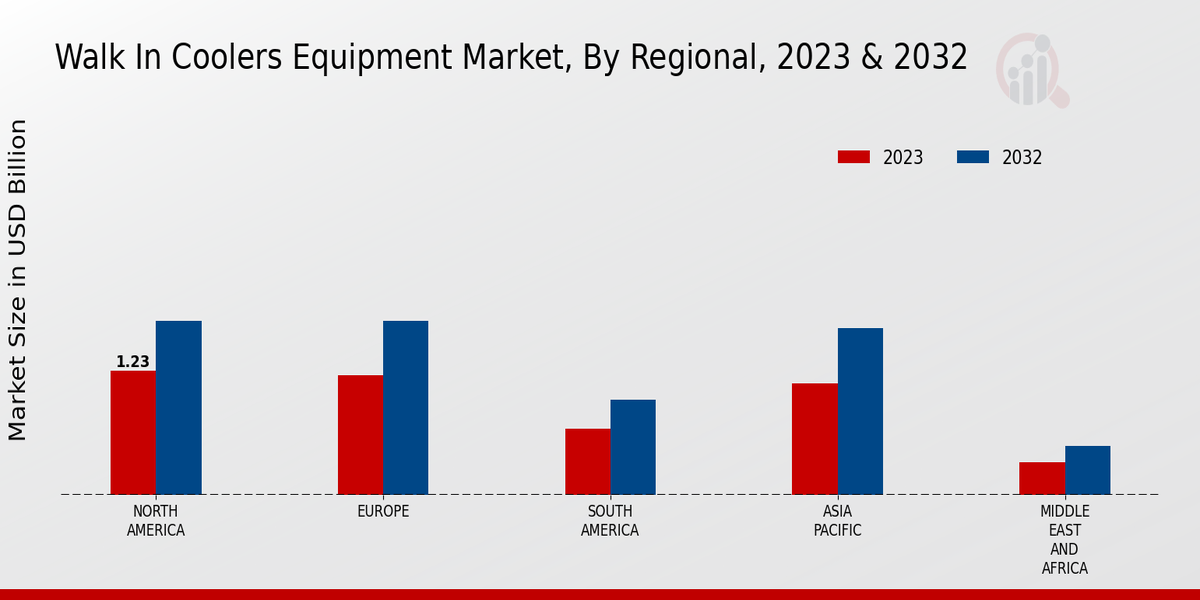 Walk In Coolers Equipment Market, By Regional, 2023 & 2032

2023
2032

Market Size in USD Billion

1.23

NORTH AMERICA
EUROPE
SOUTH AMERICA
ASIA PACIFIC
MIDDLE EAST AND AFRICA