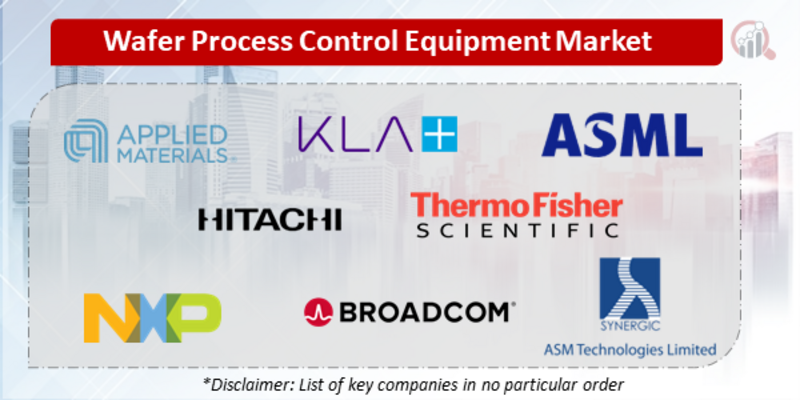 Wafer Process Control Equipment Market

APPLIED MATERIALS

KLA

ASML

HITACHI

ThermoFisher SCIENTIFIC

NXP

BROADCOM

SYNERGIC

ASM Technologies Limited

*Disclaimer: List of key companies in no particular order