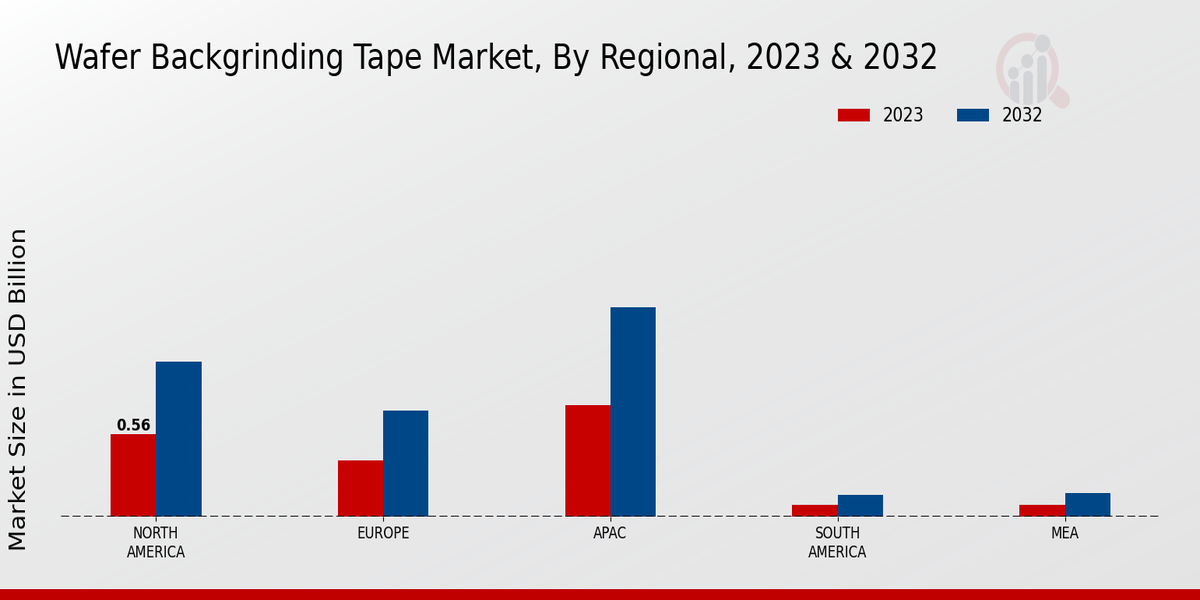 Wafer Backgrinding Tape Market, By Regional, 2023 & 2032

2023 2032

Market Size in USD Billion

0.56

NORTH AMERICA

EUROPE

APAC

SOUTH AMERICA

MEA