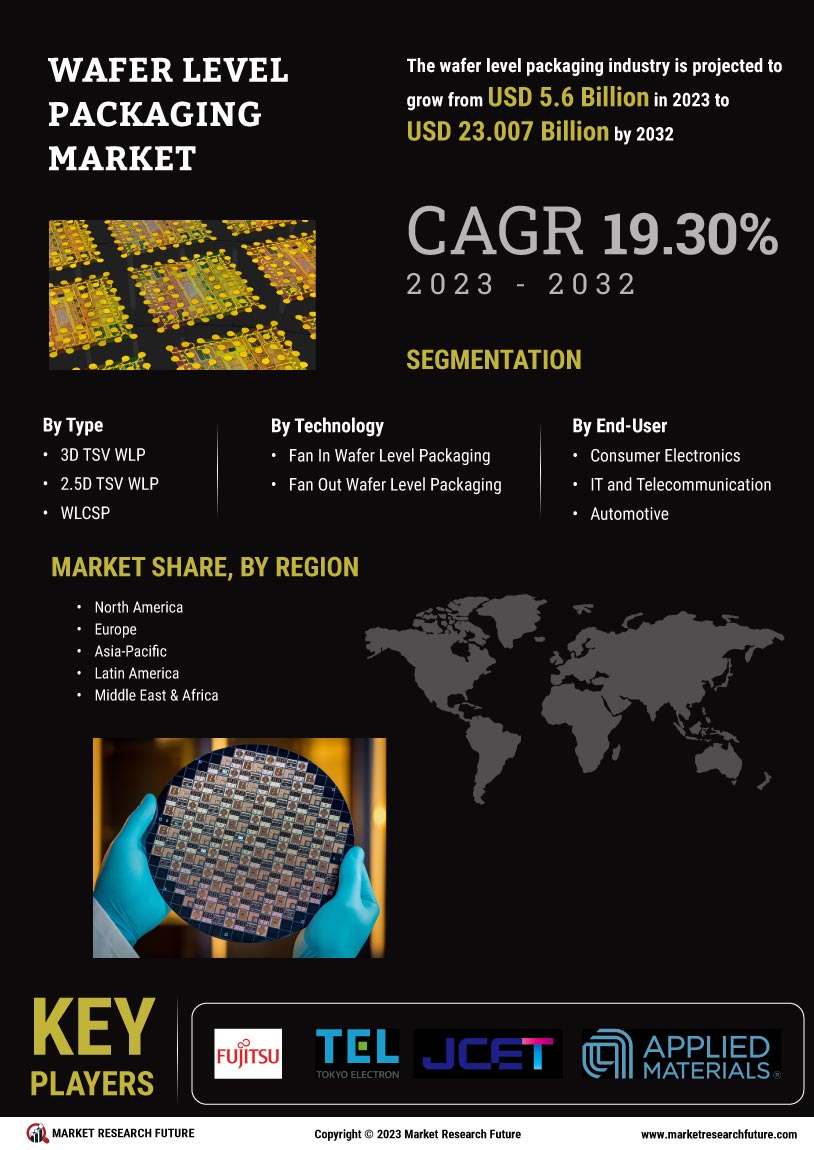 WAFER LEVEL PACKAGING MARKET

The wafer level packaging industry is projected to grow from USD 5.6 Billion in 2023 to USD 23.007 Billion by 2032

CAGR 19.30%
2023 - 2032

SEGMENTATION

By Type
• 3D TSV WLP
• 2.5D TSV WLP
• WLCSP

By Technology
• Fan In Wafer Level Packaging
• Fan Out Wafer Level Packaging

By End-User
• Consumer Electronics
• IT and Telecommunication
• Automotive

MARKET SHARE, BY REGION
• North America
• Europe
• Asia-Pacific
• Latin America
• Middle East & Africa

KEY PLAYERS

FUJITSU
TEL TOKYO ELECTRON
JCET
APPLIED MATERIALS

MARKET RESEARCH FUTURE
Copyright © 2023 Market Research Future
www.marketresearchfuture.com