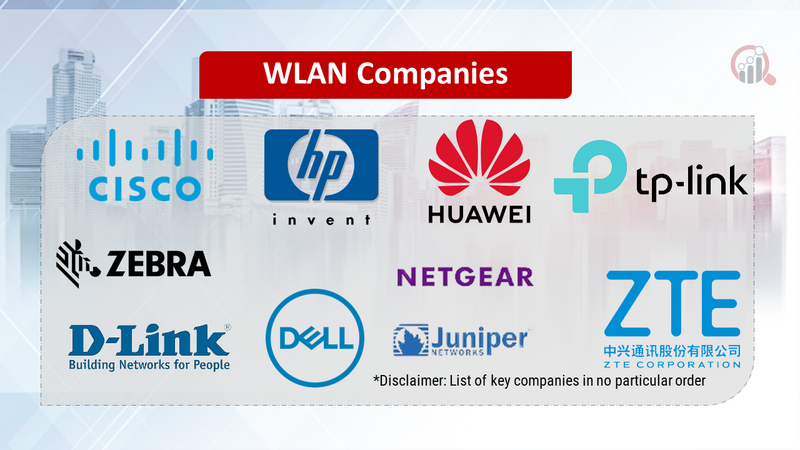 WLAN Companies

CISCO

hp
invent

HUAWEI

tp-link

ZEBRA

NETGEAR

ZTE
中兴通讯股份有限公司
ZTE CORPORATION

D-Link
Building Networks for People

DELL

Juniper
NETWORKS

*Disclaimer: List of key companies in no particular order