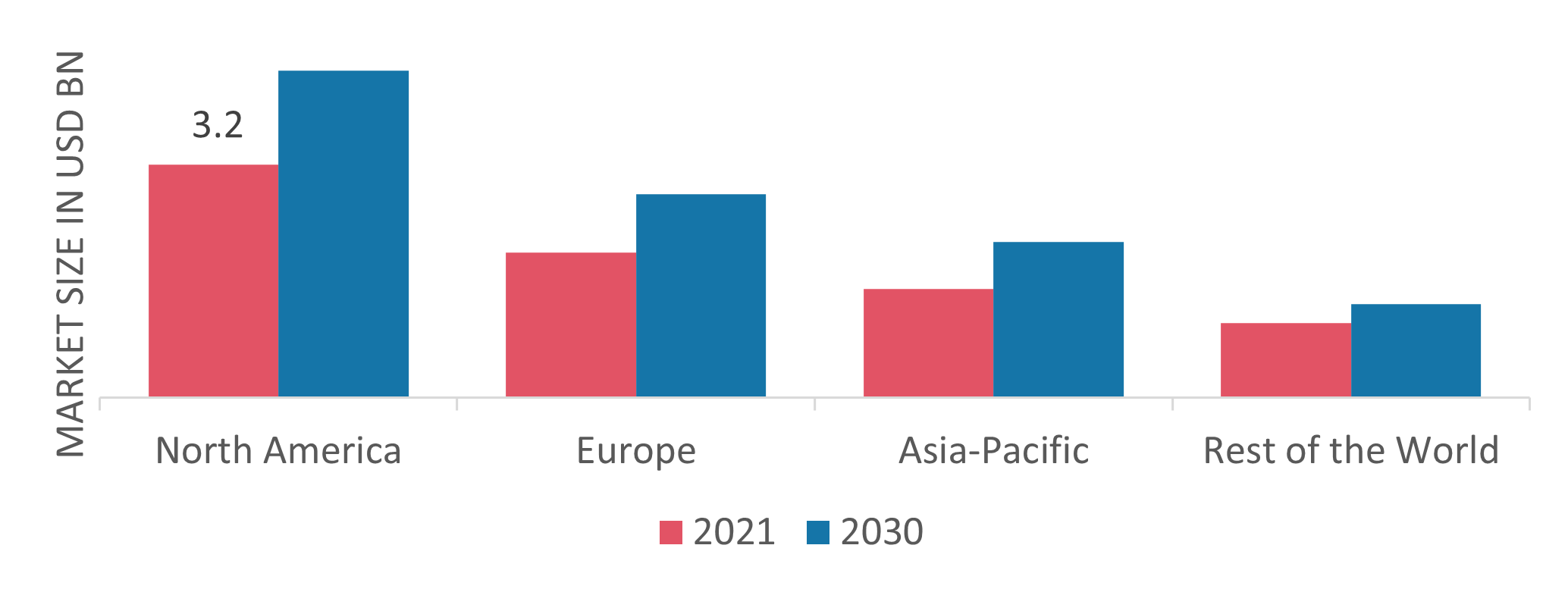 MARKET SIZE IN USD BN

3.2

North America

Europe

Asia-Pacific

Rest of the World

2021 2030