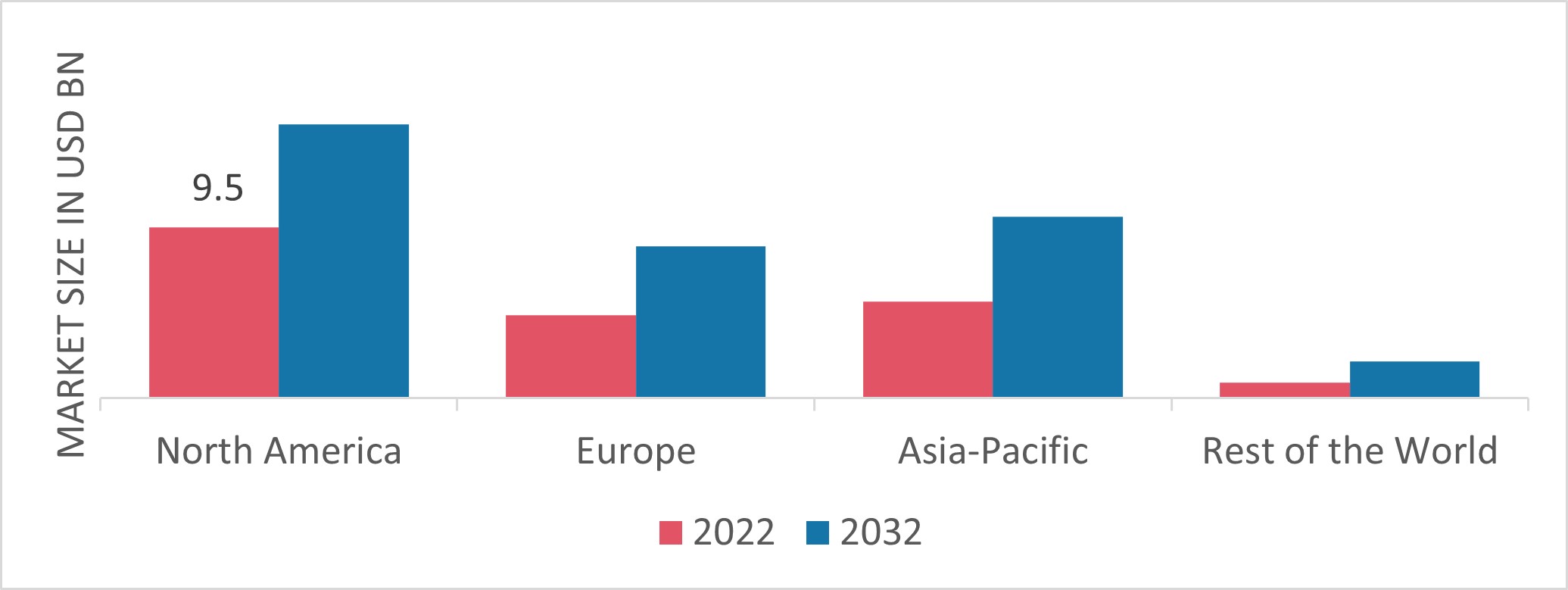 MARKET SIZE IN USD BN

9.5

North America
Europe
Asia-Pacific
Rest of the World

2022
2032