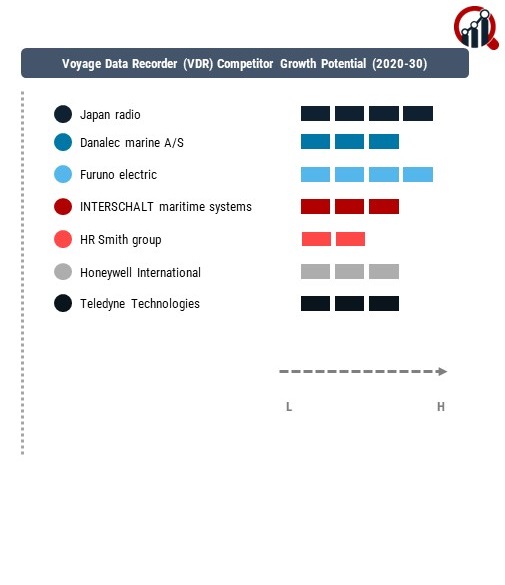 Voyage Data Recorder (VDR) Competitor Growth Potential (2020-30)

Japan radio

Danalec marine A/S

Furuno electric

INTERSCHALT maritime systems

HR Smith group

Honeywell International

Teledyne Technologies

L

H