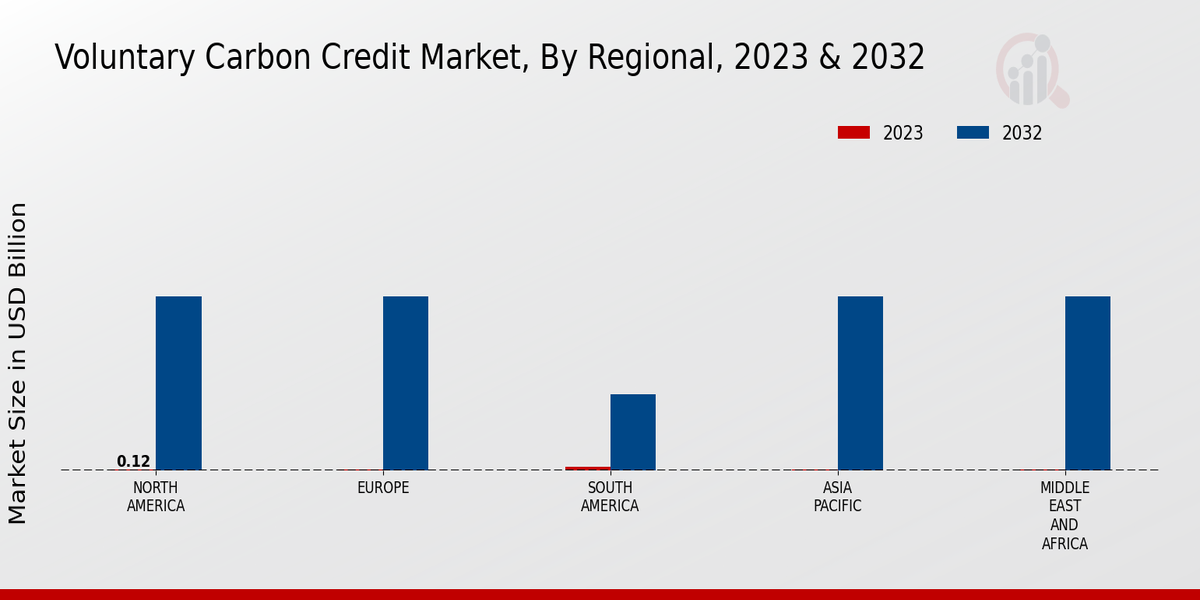 Voluntary Carbon Credit Market, By Regional, 2023 & 2032

2023
2032

Market Size in USD Billion

0.12

NORTH AMERICA
EUROPE
SOUTH AMERICA
ASIA PACIFIC
MIDDLE EAST AND AFRICA