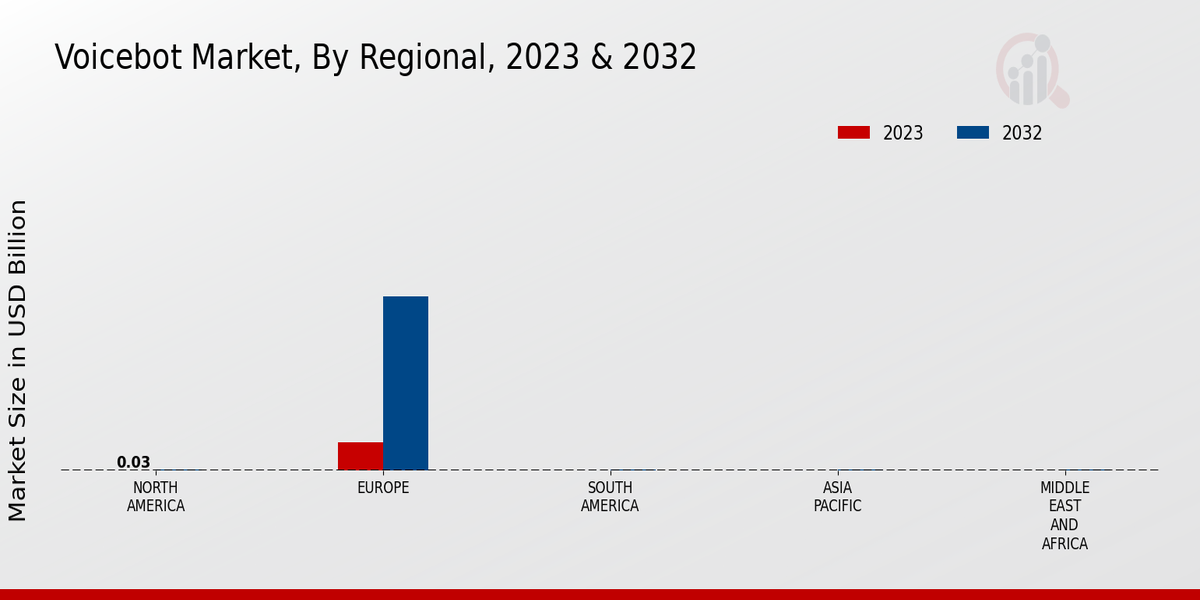 Voicebot Market, By Regional, 2023 & 2032

2023
2032

Market Size in USD Billion

0.03

NORTH AMERICA
EUROPE
SOUTH AMERICA
ASIA PACIFIC
MIDDLE EAST AND AFRICA