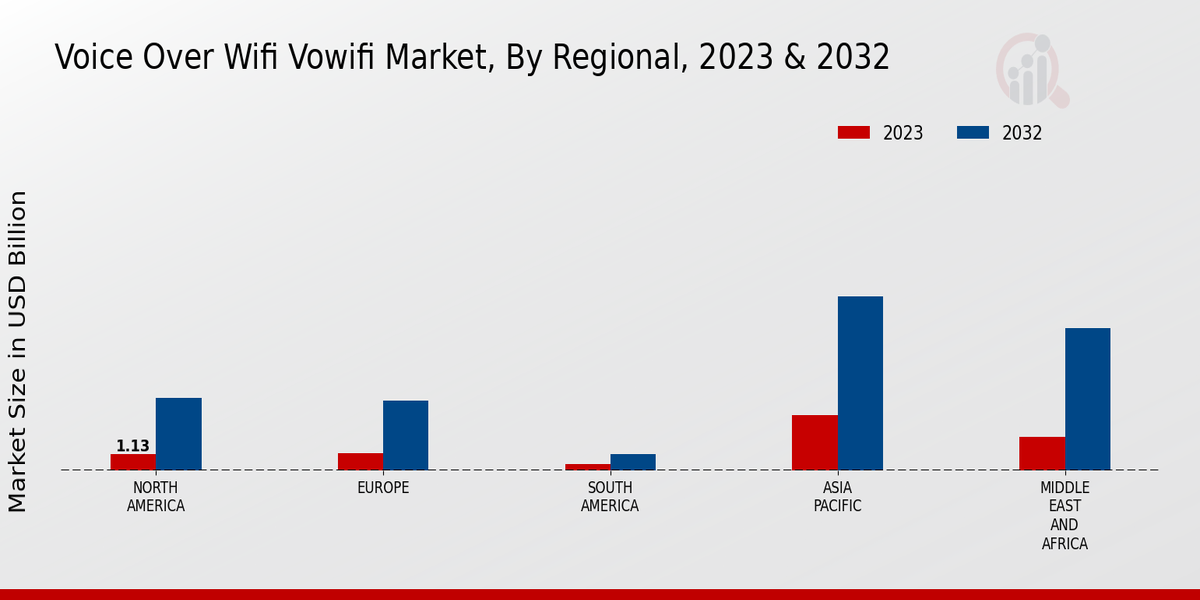 Voice Over Wifi Vowifi Market, By Regional, 2023 & 2032

2023
2032

Market Size in USD Billion

1.13

NORTH AMERICA
EUROPE
SOUTH AMERICA
ASIA PACIFIC
MIDDLE EAST AND AFRICA