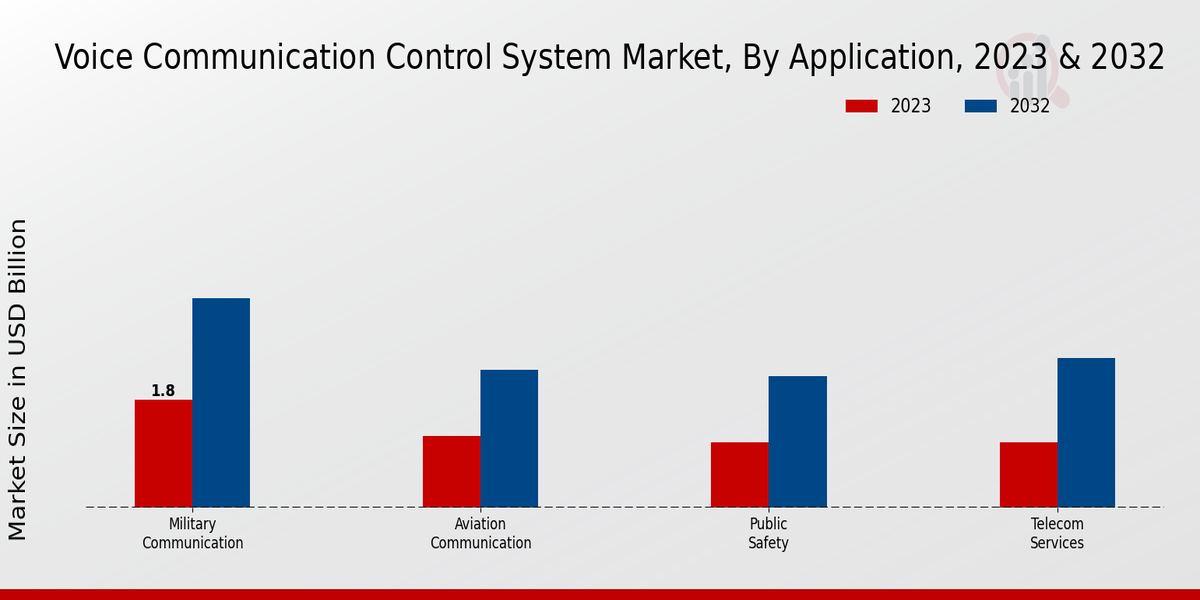 Voice Communication Control System Market, By Application, 2023 & 2032

2023
2032

Market Size in USD Billion

1.8

Military Communication

Aviation Communication

Public Safety

Telecom Services