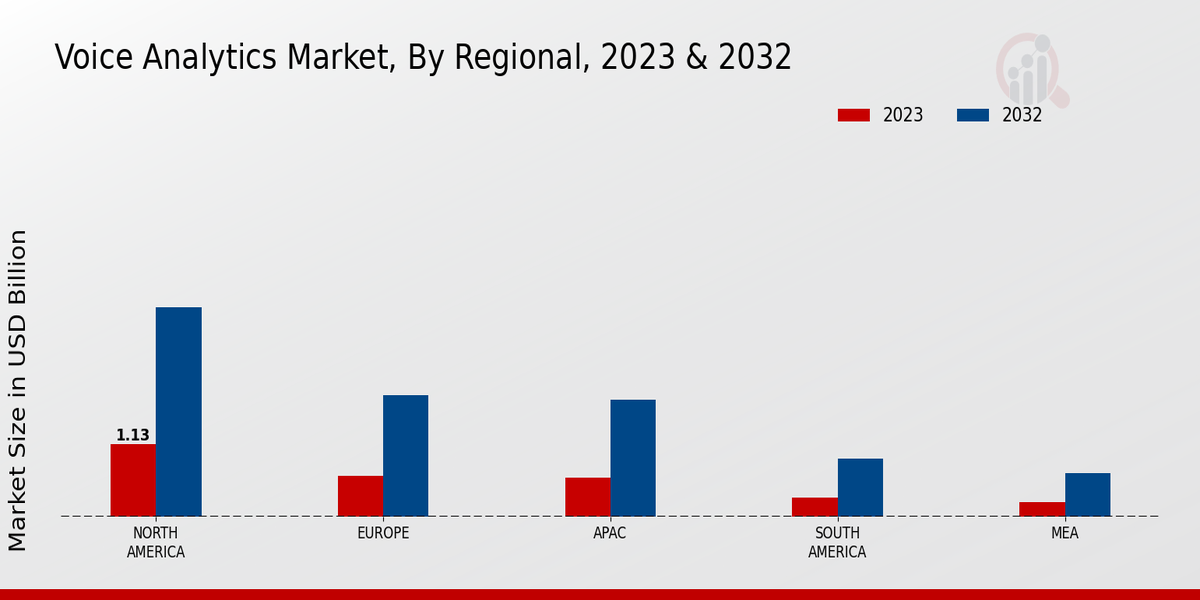 Voice Analytics Market, By Regional, 2023 & 2032

2023 2032

Market Size in USD Billion

1.13

NORTH AMERICA

EUROPE

APAC

SOUTH AMERICA

MEA