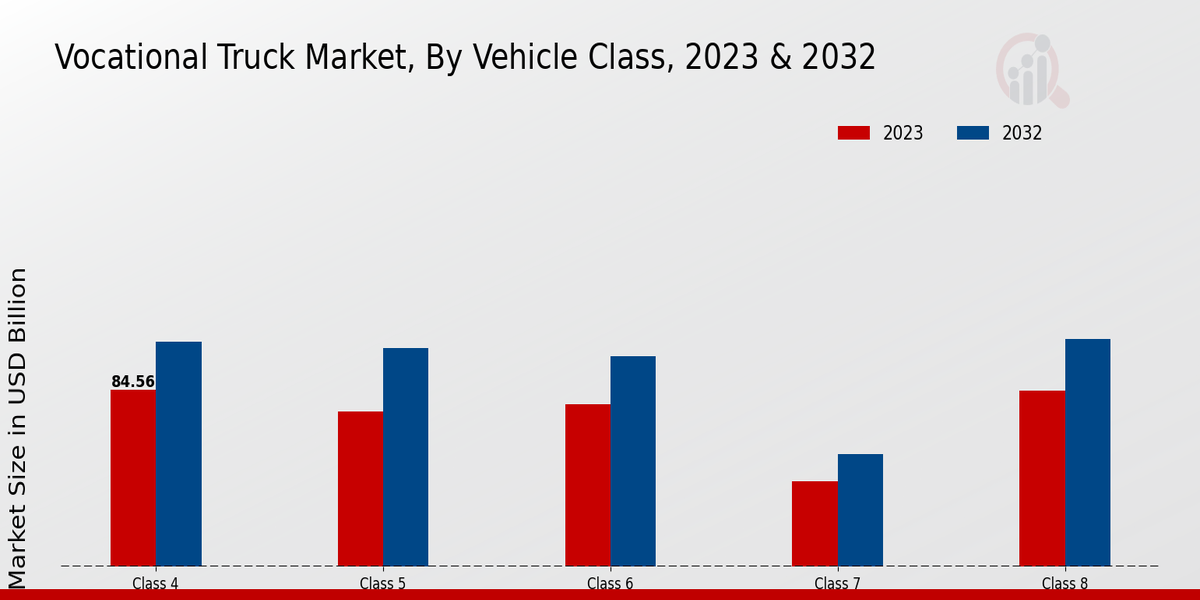 Vocational Truck Market, By Vehicle Class, 2023 & 2032

2023
2032

Market Size in USD Billion

84.56

Class 4
Class 5
Class 6
Class 7
Class 8