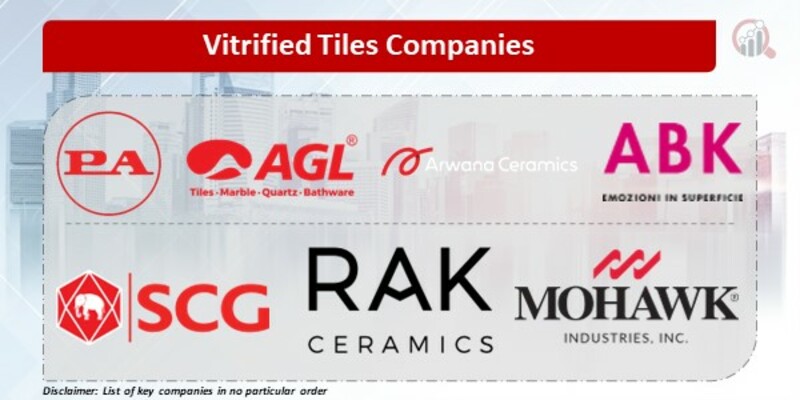 Vitrified Tiles Companies

PA

AGL®
Tiles · Marble · Quartz · Bathware

Arwana Ceramics

ABK
EMOZIONI IN SUPERFICIE

SCG

RAK
CERAMICS

MOHAWK®
INDUSTRIES, INC.

Disclaimer: List of key companies in no particular order