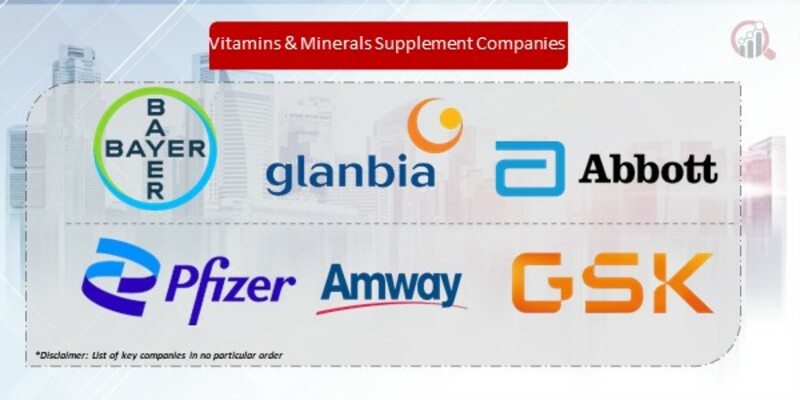 Vitamins & Minerals Supplement Companies

BAYER
BAYER

glanbia

Abbott

Pfizer

Amway

GSK

*Disclaimer: List of key companies in no particular order