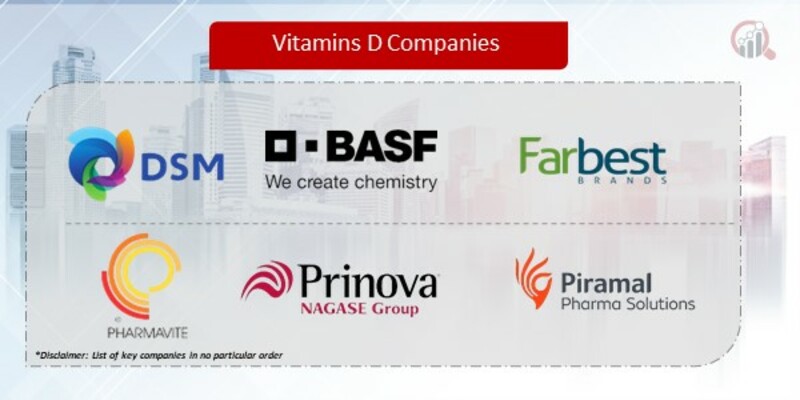 Vitamins D Companies

DSM

BASF
We create chemistry

Farbest
BRANDS

PHARMAVITE

Prinova
NAGASE Group

Piramal
Pharma Solutions

*Disclaimer: List of key companies in no particular order