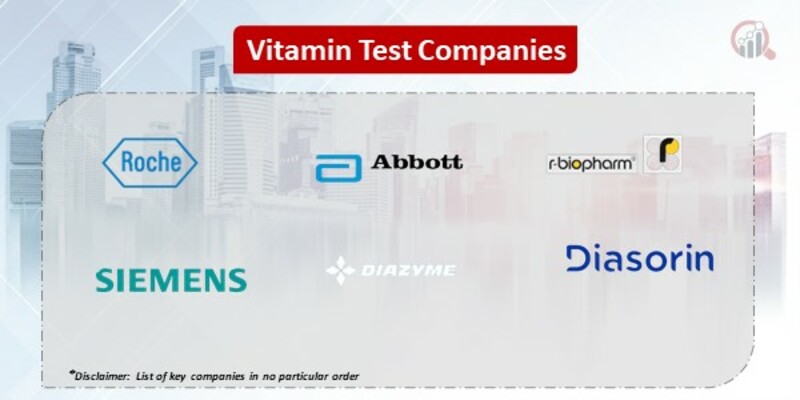 Vitamin Test Companies

Roche

Abbott

r-biopharm

SIEMENS

DIAZYME

Diasorin

*Disclaimer: List of key companies in no particular order