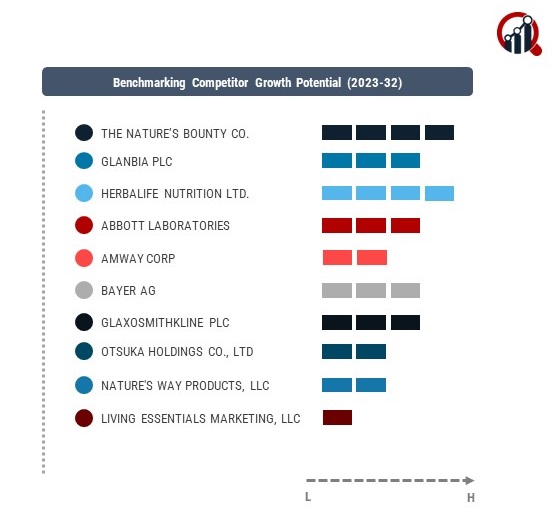 Benchmarking Competitor Growth Potential (2023-32)

THE NATURE'S BOUNTY CO.
GLANBIA PLC
HERBALIFE NUTRITION LTD.
ABBOTT LABORATORIES
AMWAY CORP
BAYER AG
GLAXOSMITHKLINE PLC
OTSUKA HOLDINGS CO., LTD
NATURE'S WAY PRODUCTS, LLC
LIVING ESSENTIALS MARKETING, LLC

L
H