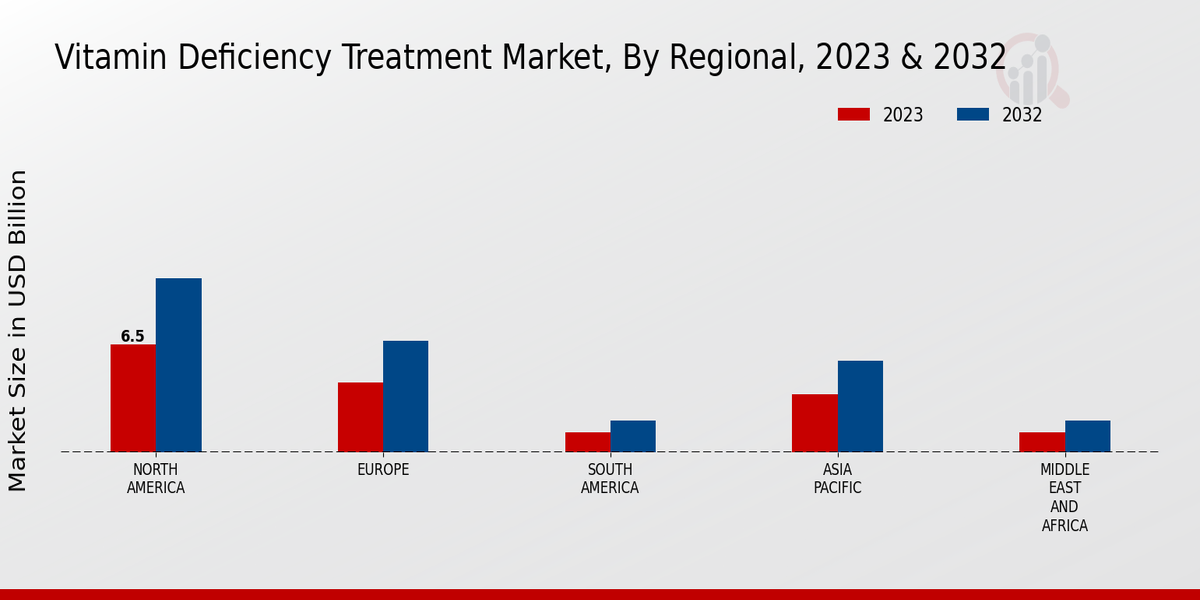 Vitamin Deficiency Treatment Market, By Regional, 2023 & 2032

2023 2032

Market Size in USD Billion

6.5

NORTH AMERICA

EUROPE

SOUTH AMERICA

ASIA PACIFIC

MIDDLE EAST AND AFRICA