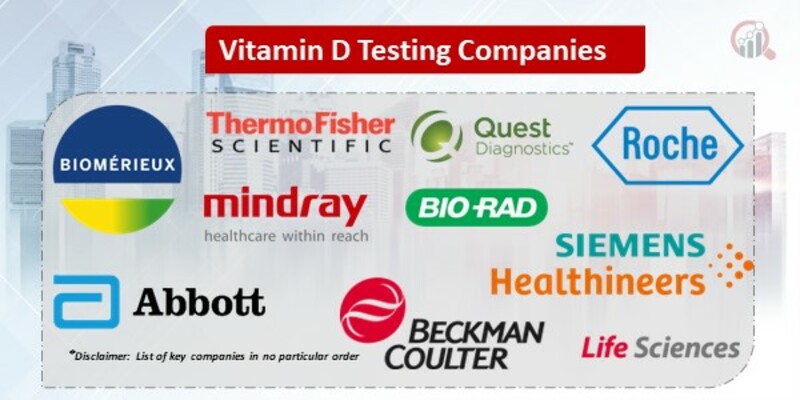 Vitamin D Testing Companies

BIOMÉRIEUX

ThermoFisher SCIENTIFIC

Quest Diagnostics™

Roche

mindray healthcare within reach

BIO-RAD

SIEMENS Healthineers

Abbott

BECKMAN COULTER

Life Sciences

*Disclaimer: List of key companies in no particular order