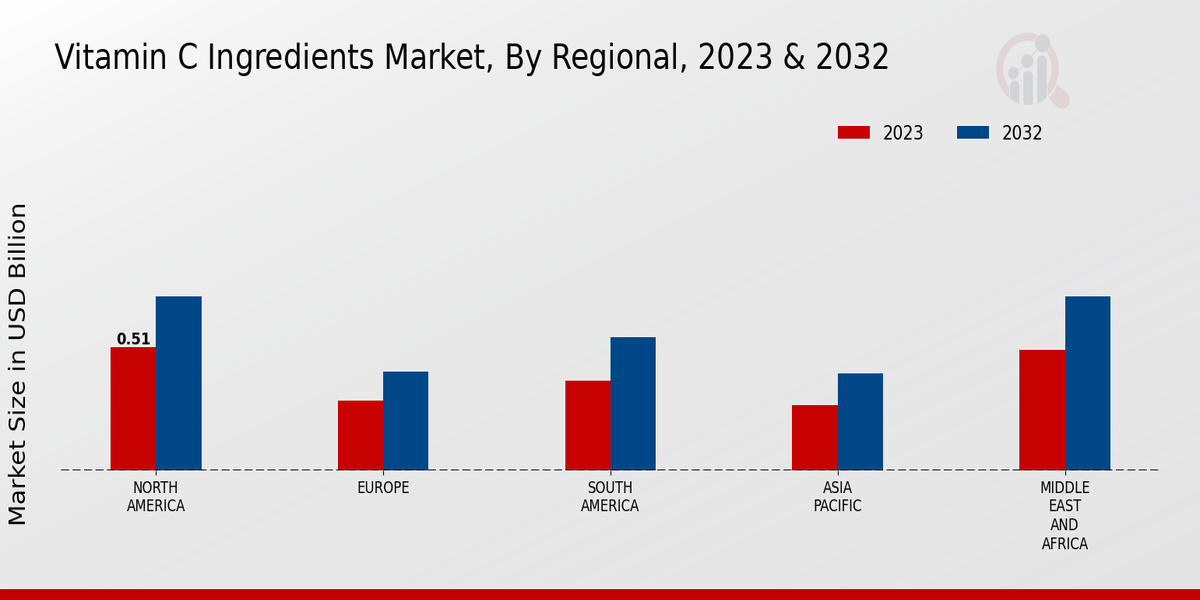 Vitamin C Ingredients Market, By Regional, 2023 & 2032

2023
2032

Market Size in USD Billion

0.51

NORTH AMERICA

EUROPE

SOUTH AMERICA

ASIA PACIFIC

MIDDLE EAST AND AFRICA