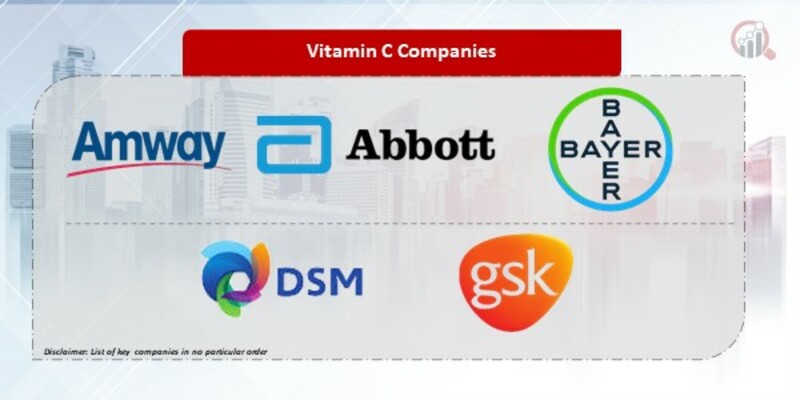 Vitamin C Companies

Amway

Abbott

BAYER
BAYER

DSM

gsk

Disclaimer: List of key companies in no particular order